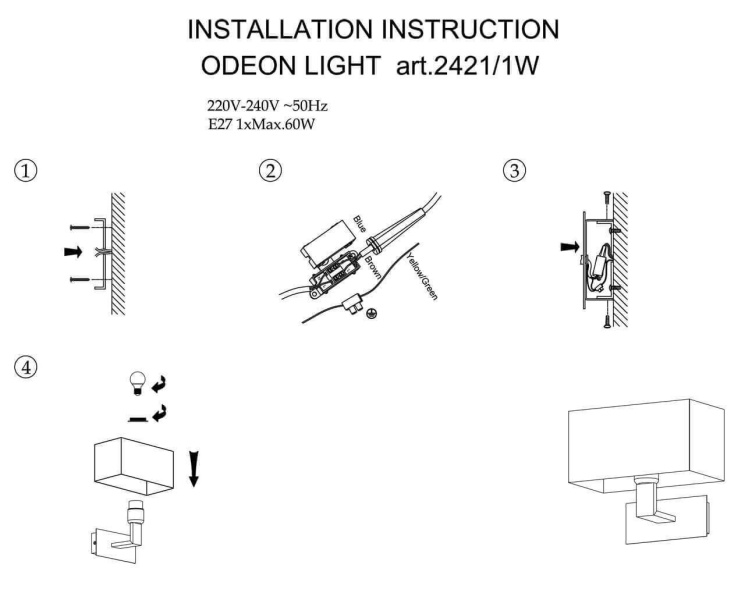 INSTALLATION INSTRUCTION
ODEON LIGHT art.2421/1W

220V-240V ~50Hz
E27 1xMax.60W

①

②

Blue
Brown
Yellow/Green

③

④