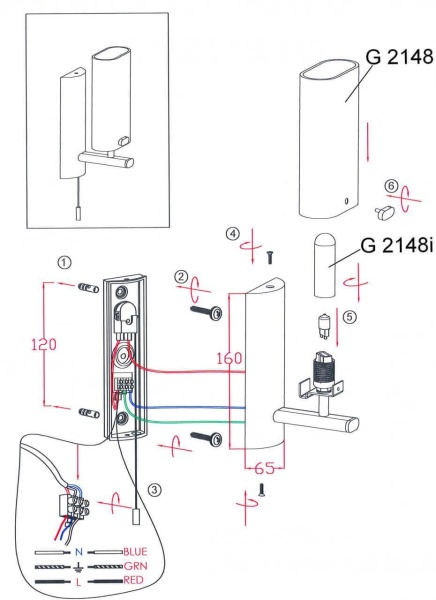 G 2148

6

4

G 2148i

1

2

5

120

160

65

3

N BLUE
GRN
L RED