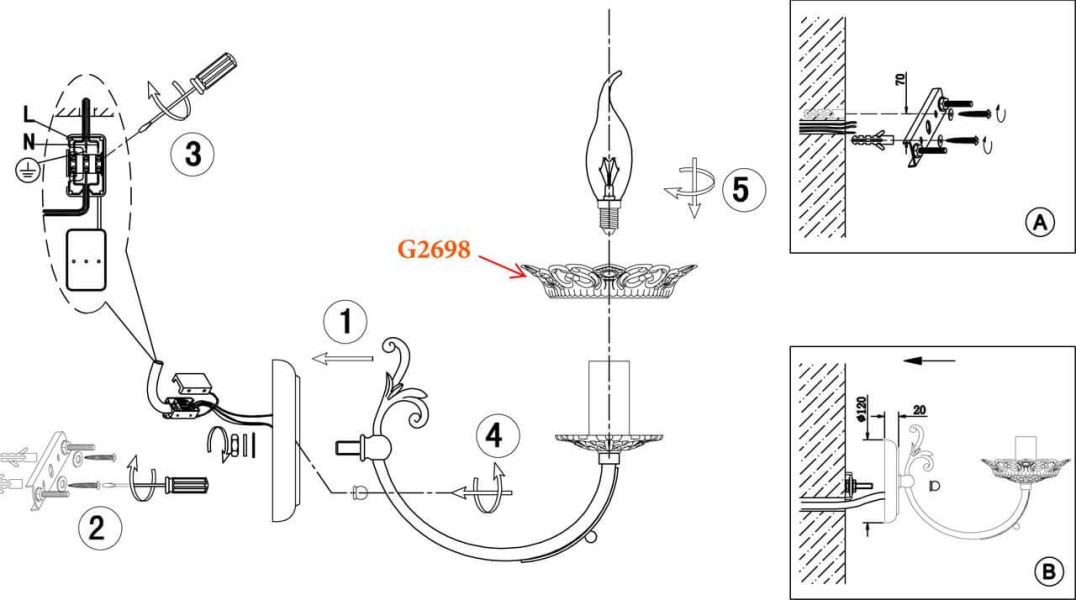 L
N
3
5
G2698
1
4
2
70
A
ø120
20
B